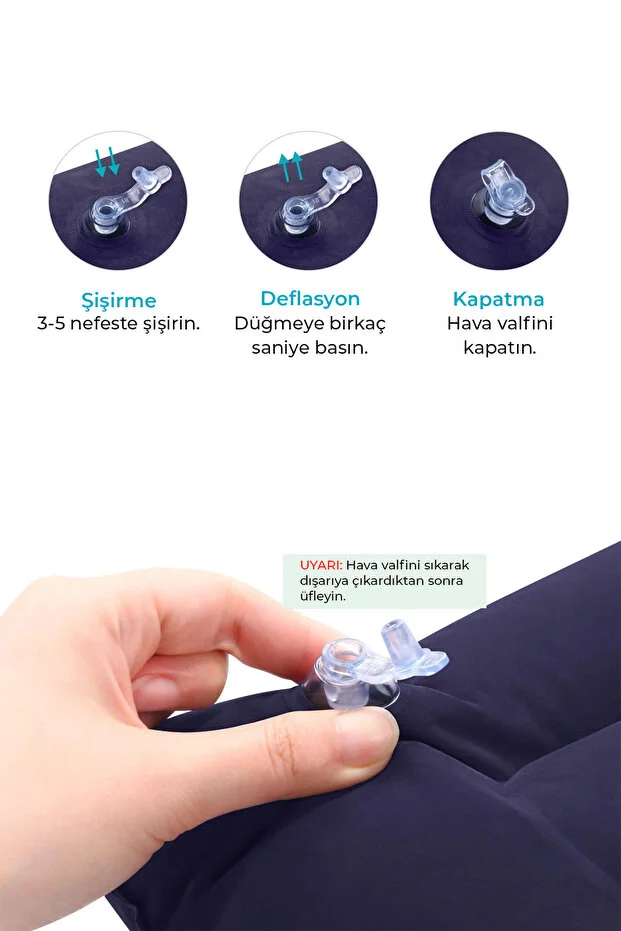 Şişirme
3-5 nefeste şişirin.

Deflasyon
Düğmeye birkaç saniye basın.

Kapatma
Hava valfini kapatın.

UYARI: Hava valfini sıkarak dışarıya çıkardıktan sonra üfleyin.